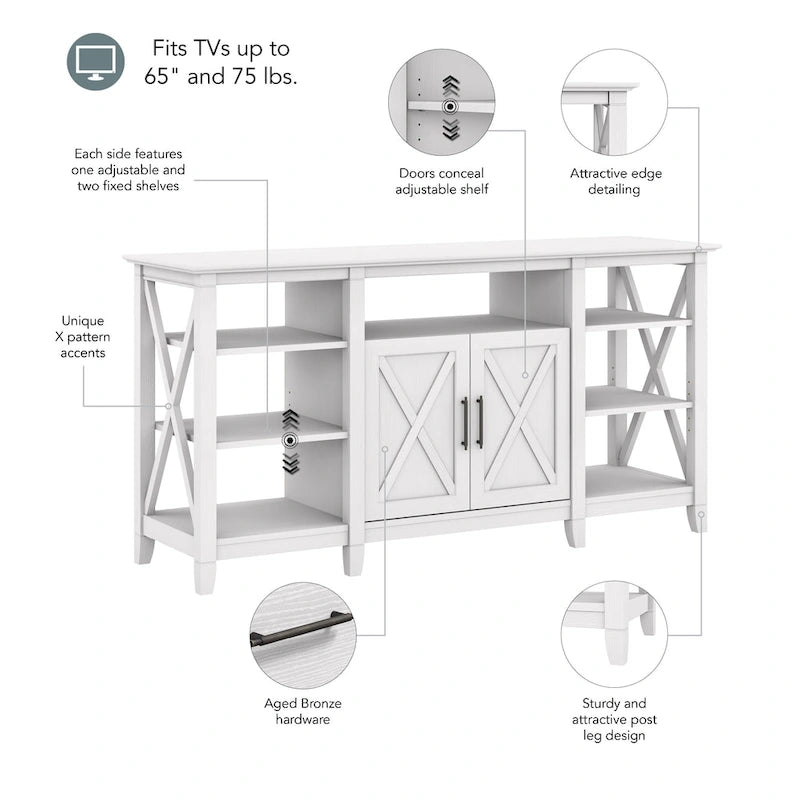 Fits TVs up to 65" and 75 lbs.

Each side features one adjustable and two fixed shelves

Doors conceal adjustable shelf

Attractive edge detailing

Unique X pattern accents

Aged Bronze hardware

Sturdy and attractive post leg design